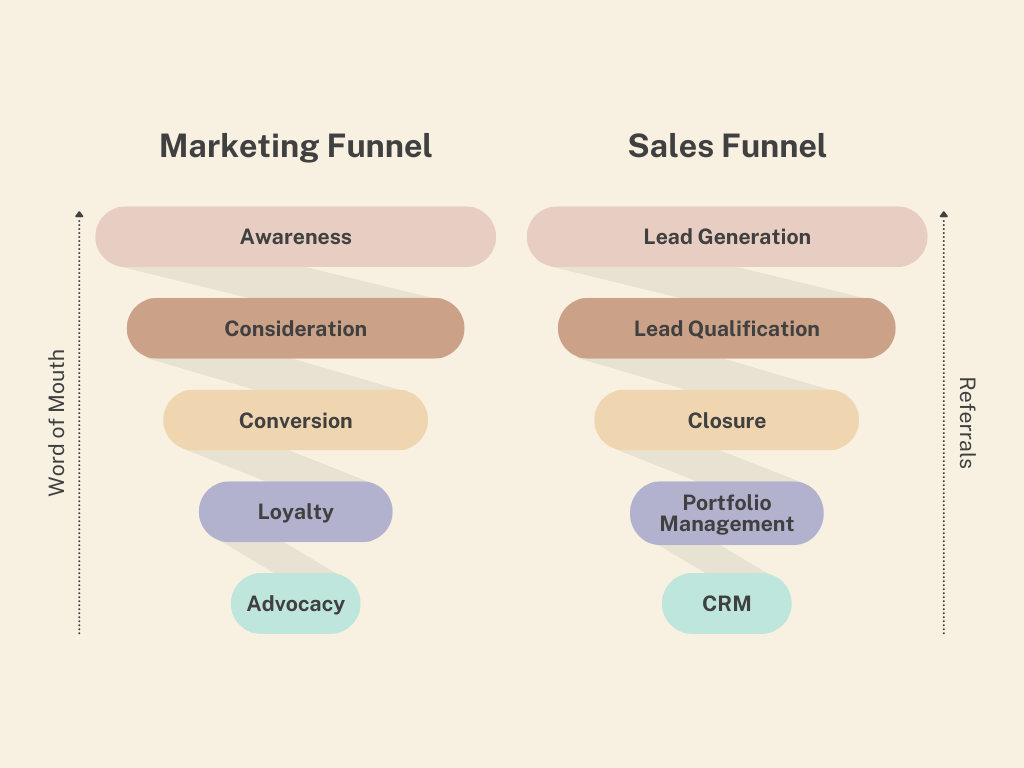 Marketing Funnel

Word of Mouth

Awareness

Consideration

Conversion

Loyalty

Advocacy

Sales Funnel

Lead Generation

Lead Qualification

Closure

Portfolio Management

CRM

Referrals